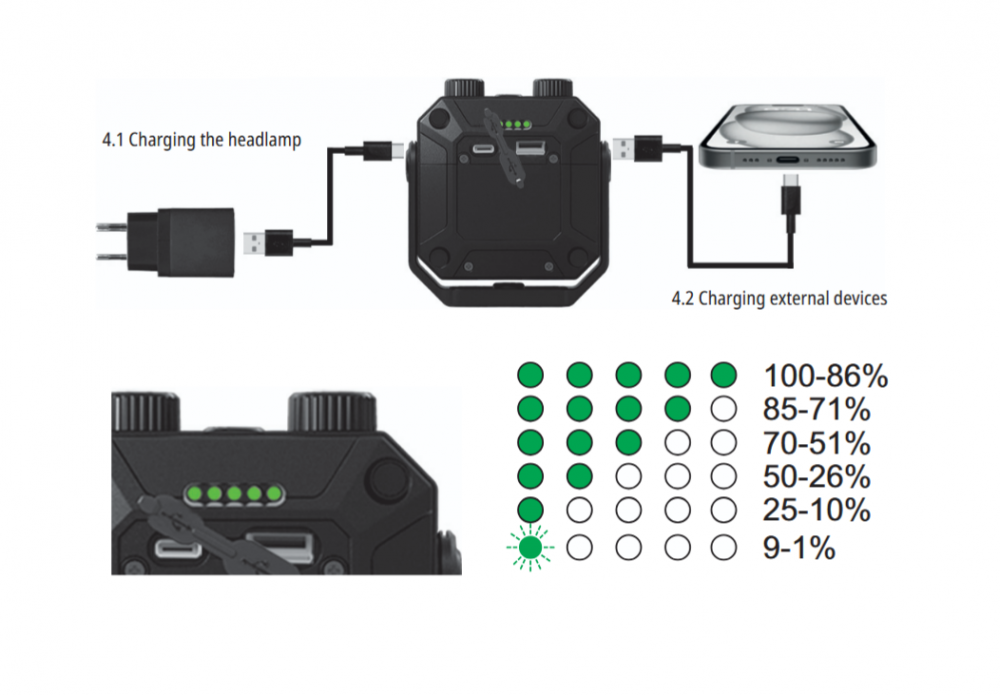 4.1 Charging the headlamp

4.2 Charging external devices

100-86%
85-71%
70-51%
50-26%
25-10%
9-1%